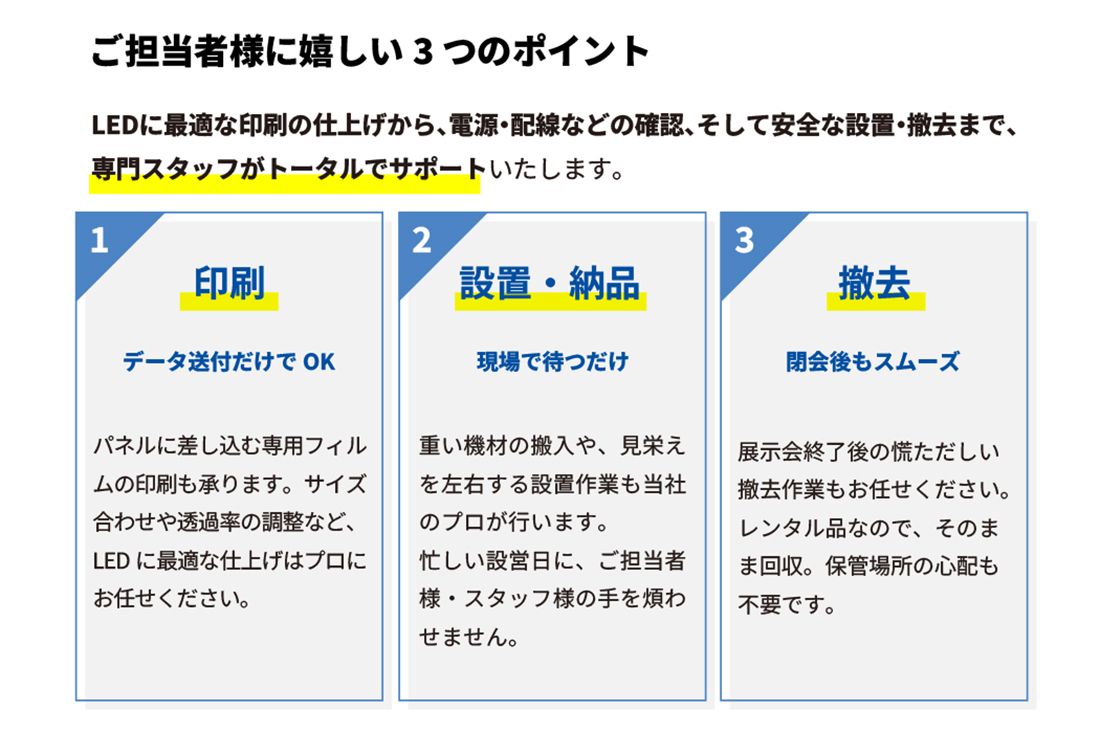 ご担当者様に嬉しい3つのポイント

LEDに最適な印刷の仕上げから、電源・配線などの確認、そして安全な設置・撤去まで、専門スタッフがトータルでサポートいたします。

1

印刷

データ送付だけでOK

パネルに差し込む専用フィルムの印刷も承ります。サイズ合わせや透過率の調整など、LEDに最適な仕上げはプロにお任せください。

2

設置・納品

現場で待つだけ

重い機材の搬入や、見栄えを左右する設置作業も当社のプロが行います。
忙しい設営日に、ご担当者様・スタッフ様の手を煩わせません。

3

撤去

閉会後もスムーズ

展示会終了後の慌ただしい撤去作業もお任せください。レンタル品なので、そのまま回収。保管場所の心配も不要です。